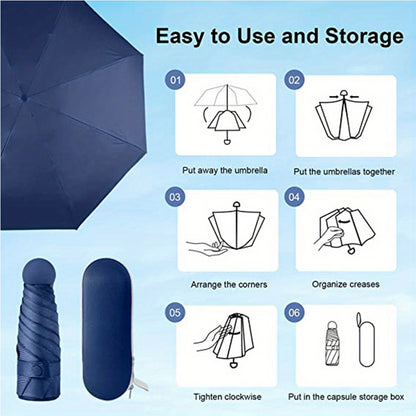 Easy to Use and Storage

01

Put away the umbrella

02

Put the umbrellas together

03

Arrange the corners

04

Organize creases

05

Tighten clockwise

06

Put in the capsule storage box